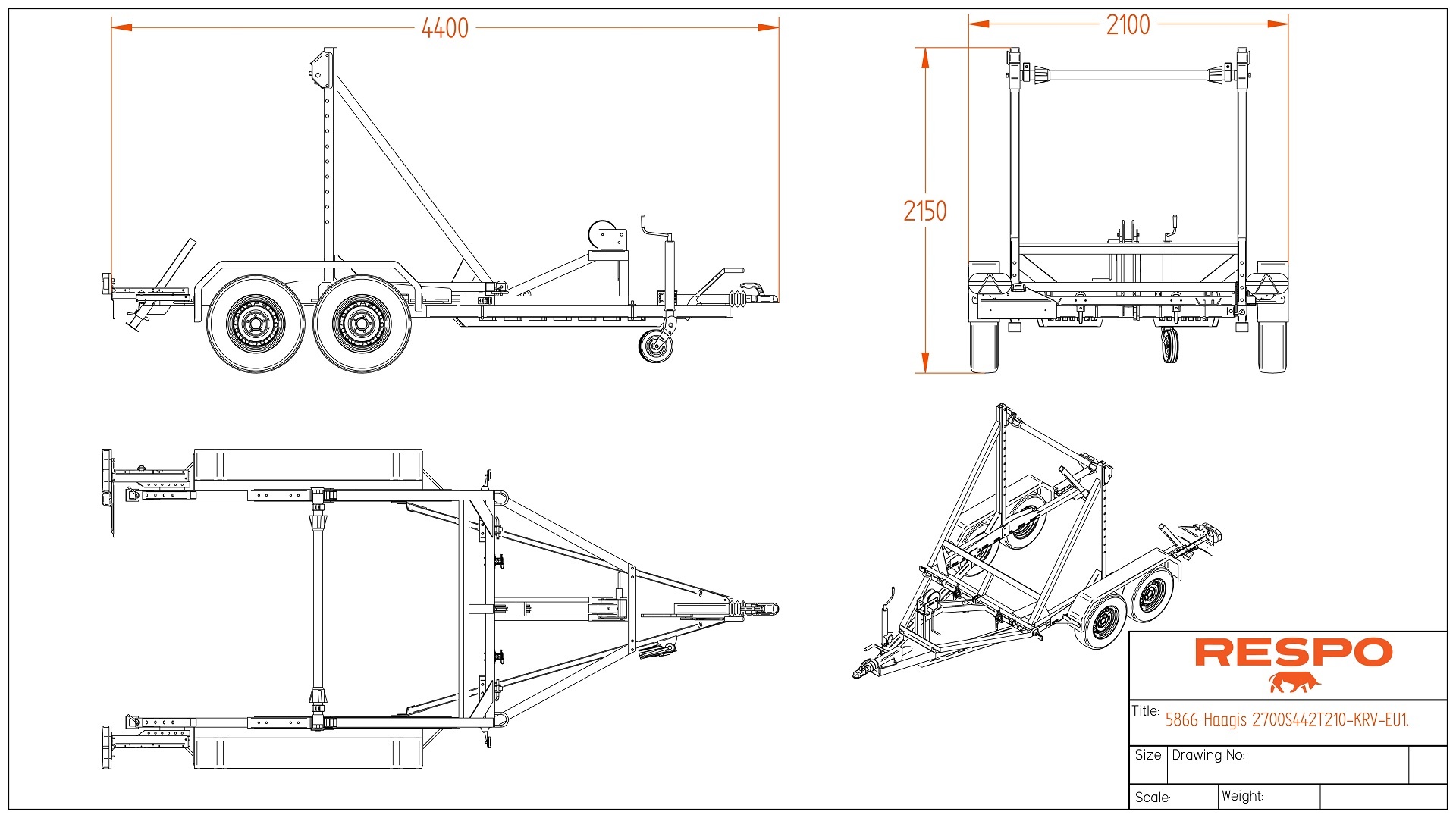 4400

2100

2150

RESPO

Title: 5866 Haagis 2700S442T210-KRV-EU1.

Size Drawing No:

Scale: Weight: