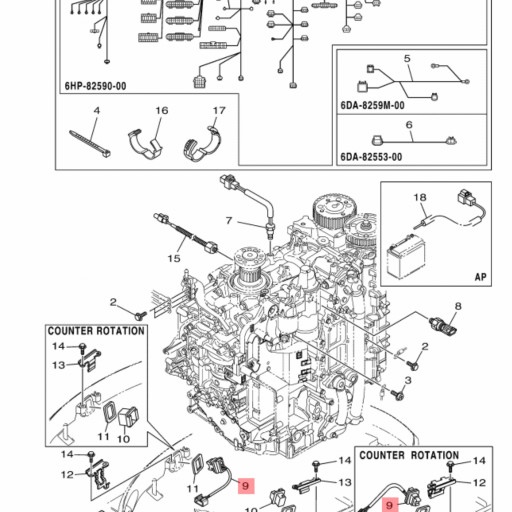 6HP-82590-00

5

6DA-8259M-00

6

6DA-82553-00

4

16

17

7

15

18

AP

2

8

COUNTER ROTATION

14

13

11

10

2

3

14

12

11

9

10

14

13

COUNTER ROTATION

14

12

9